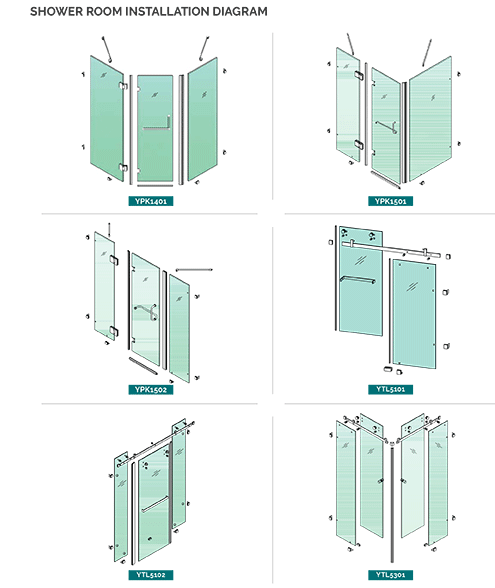 SHOWER ROOM INSTALLATION DIAGRAM

YPK1401

YPK1501

YPK1502

YTL5101

YTL5102

YTL5301